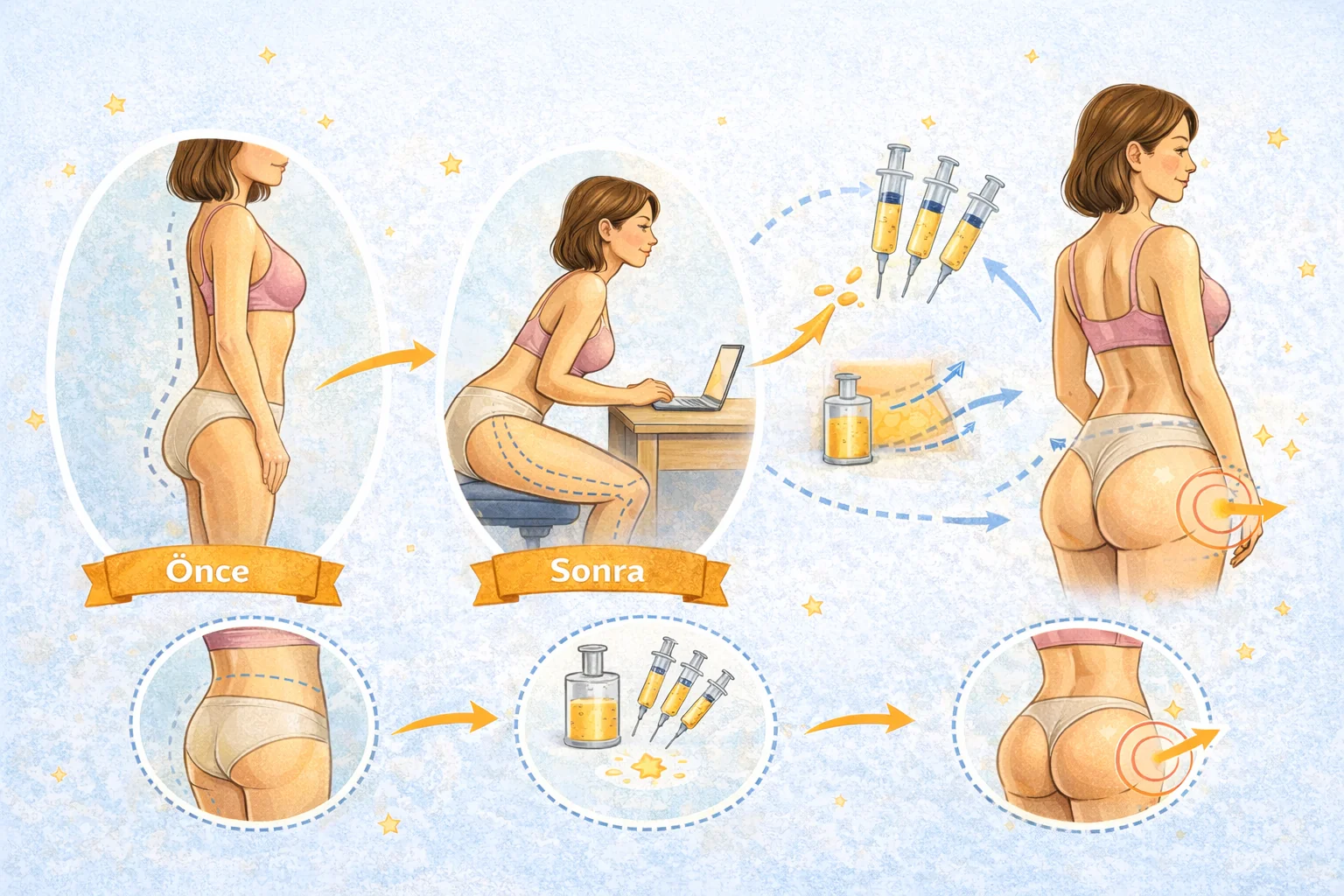 Önce

Sonra